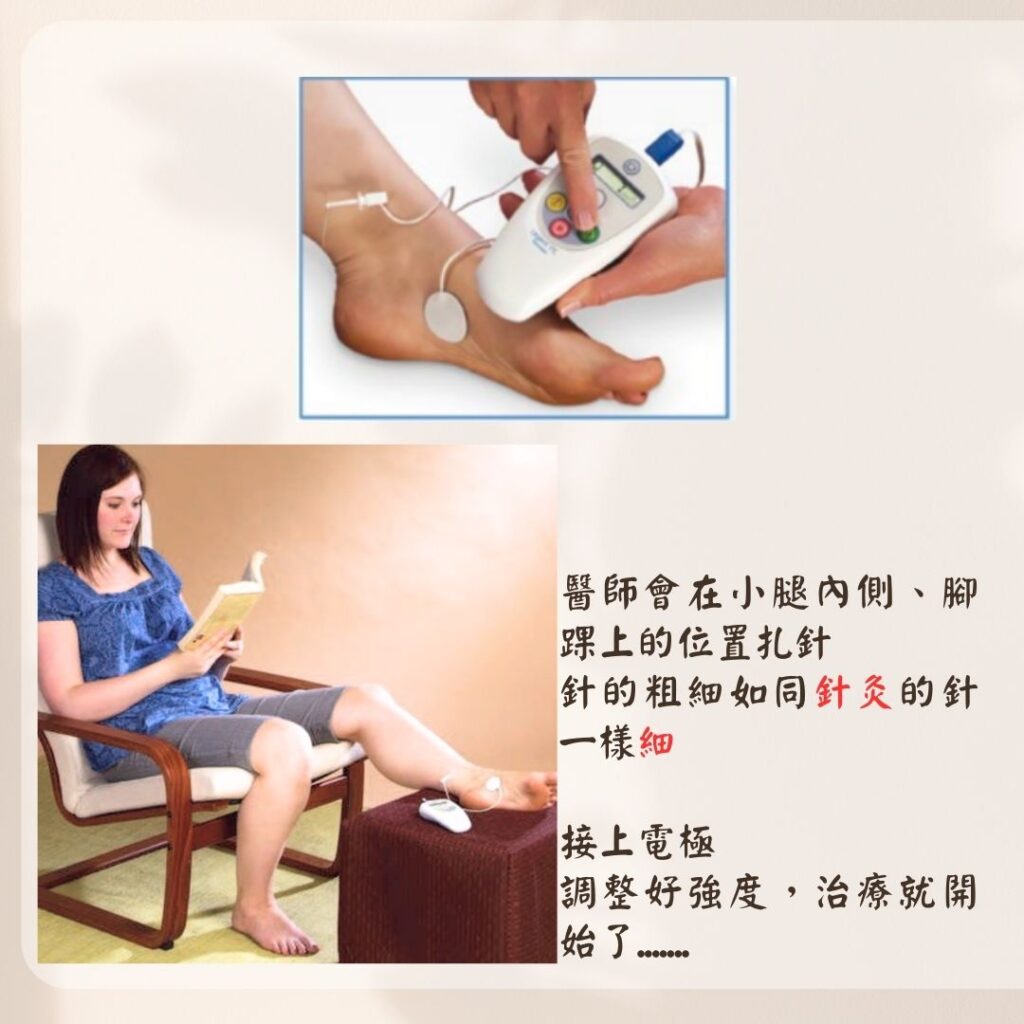 醫師會在小腿內側、腳踝上的位置扎針
針的粗細如同針灸的針一樣細

接上電極
調整好強度，治療就開始了……